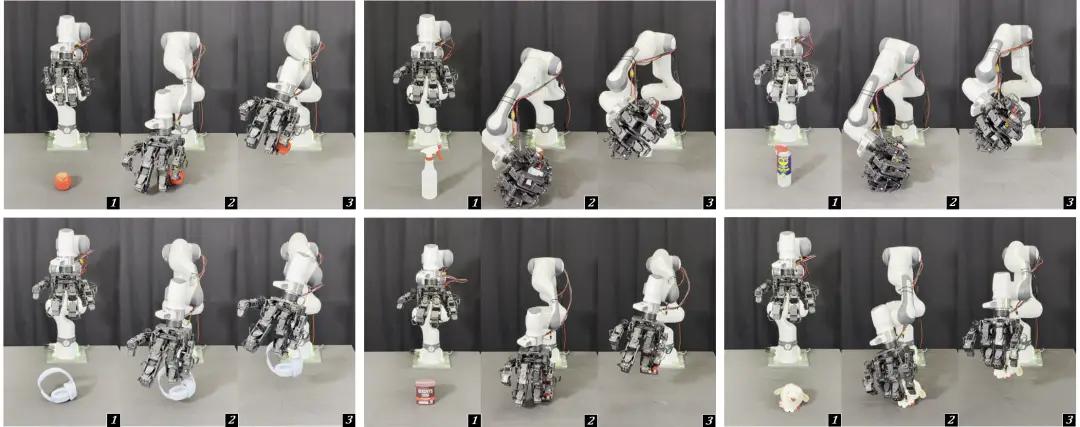 1
2
3
1
2
3
1
2
3
1
2
3
1
2
3
1
2
3